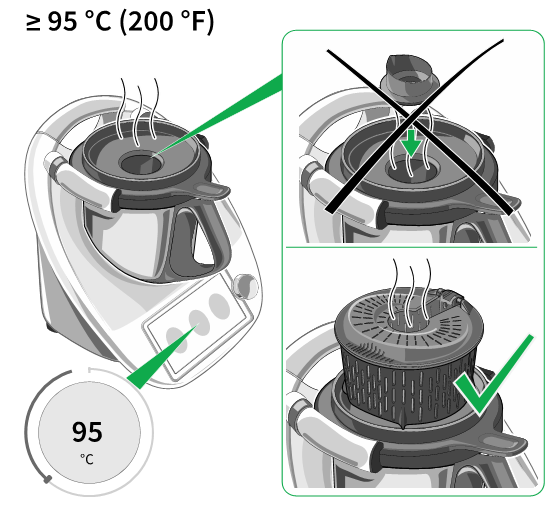 ≥ 95 °C (200 °F)

95
°C